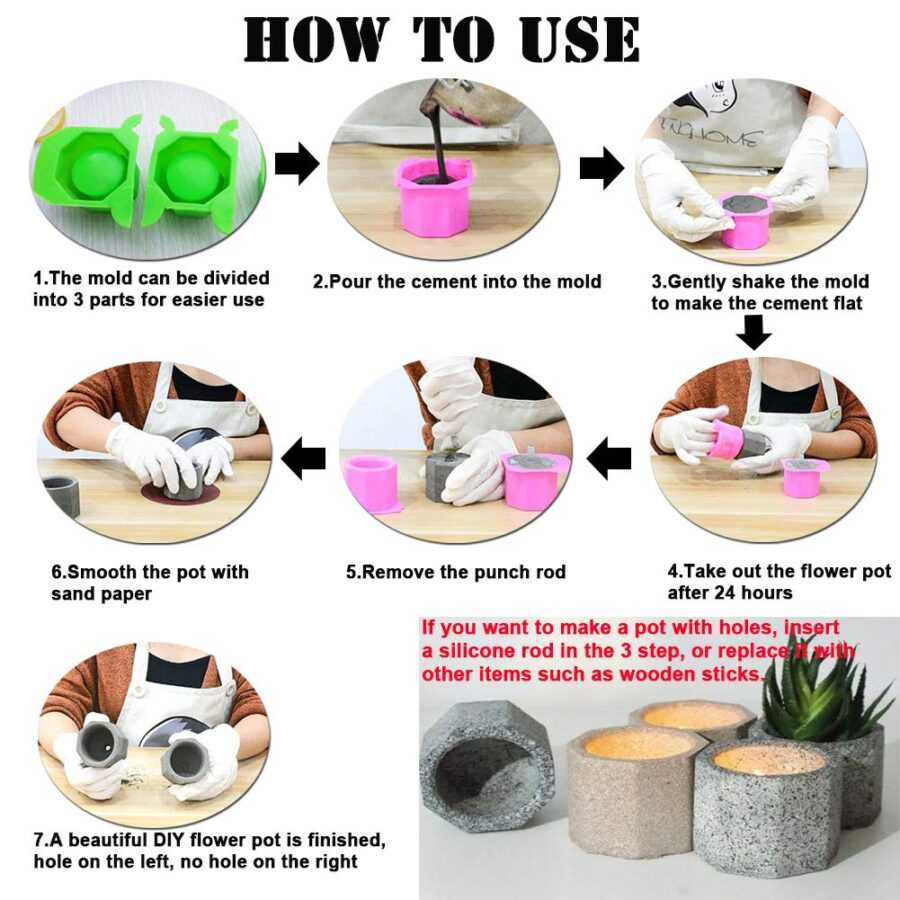 HOW TO USE

1.The mold can be divided into 3 parts for easier use

2.Pour the cement into the mold

3.Gently shake the mold to make the cement flat

4.Take out the flower pot after 24 hours

5.Remove the punch rod

6.Smooth the pot with sand paper

7.A beautiful DIY flower pot is finished, hole on the left, no hole on the right

If you want to make a pot with holes, insert a silicone rod in the 3 step, or replace it with other items such as wooden sticks.